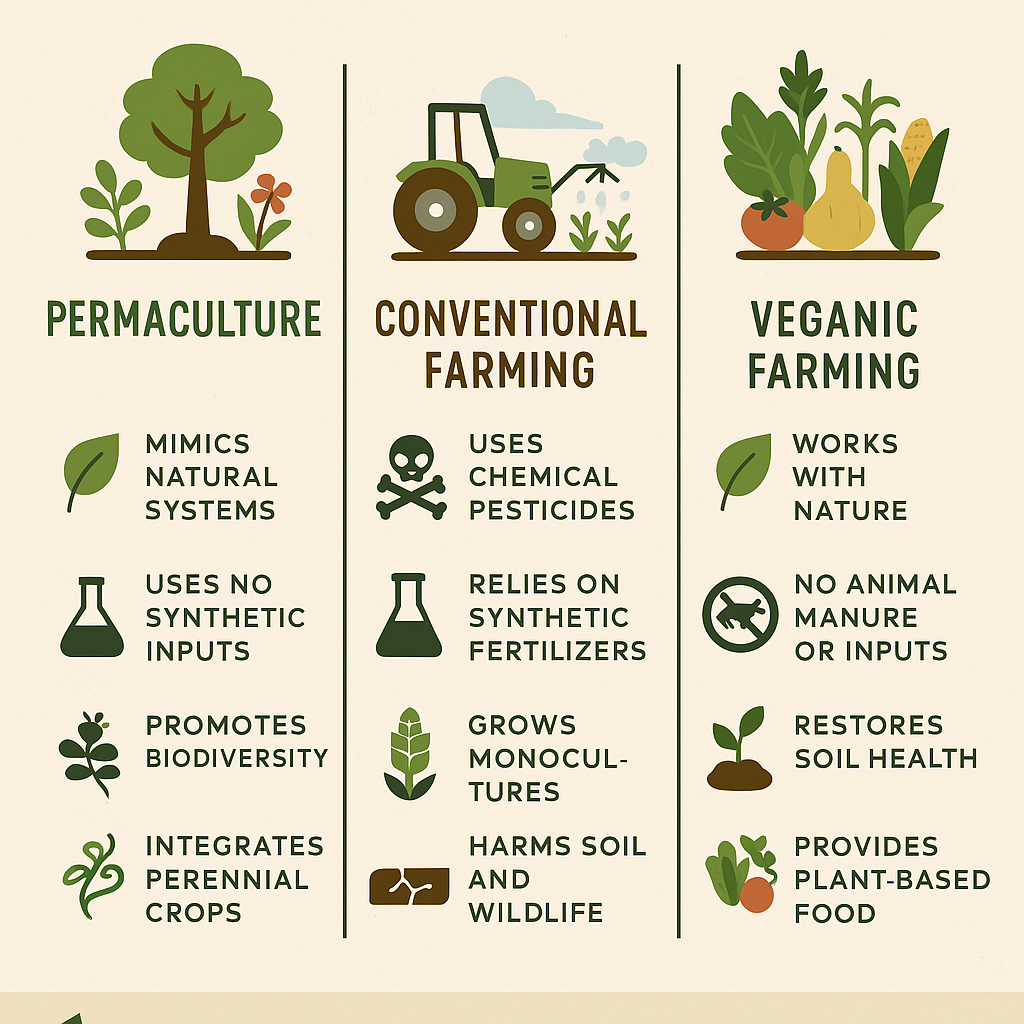 PERMACULTURE

MIMICS NATURAL SYSTEMS

USES NO SYNTHETIC INPUTS

PROMOTES BIODIVERSITY

INTEGRATES PERENNIAL CROPS

CONVENTIONAL FARMING

USES CHEMICAL PESTICIDES

RELIES ON SYNTHETIC FERTILIZERS

GROWS MONOCULTURES

HARMS SOIL AND WILDLIFE

VEGANIC FARMING

WORKS WITH NATURE

NO ANIMAL MANURE OR INPUTS

RESTORES SOIL HEALTH

PROVIDES PLANT-BASED FOOD